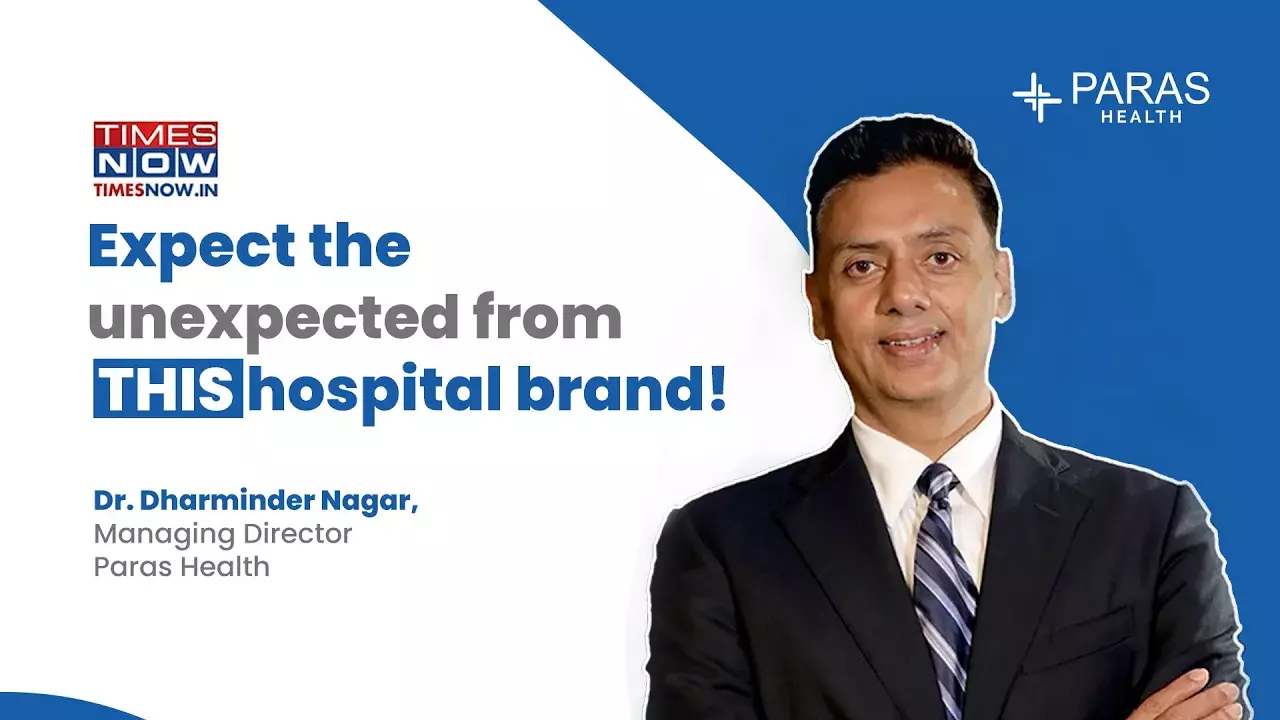 TIMES NOW
TIMESNOW.IN

PARAS
HEALTH

Expect the unexpected from THIS hospital brand!

Dr. Dharminder Nagar,
Managing Director
Paras Health