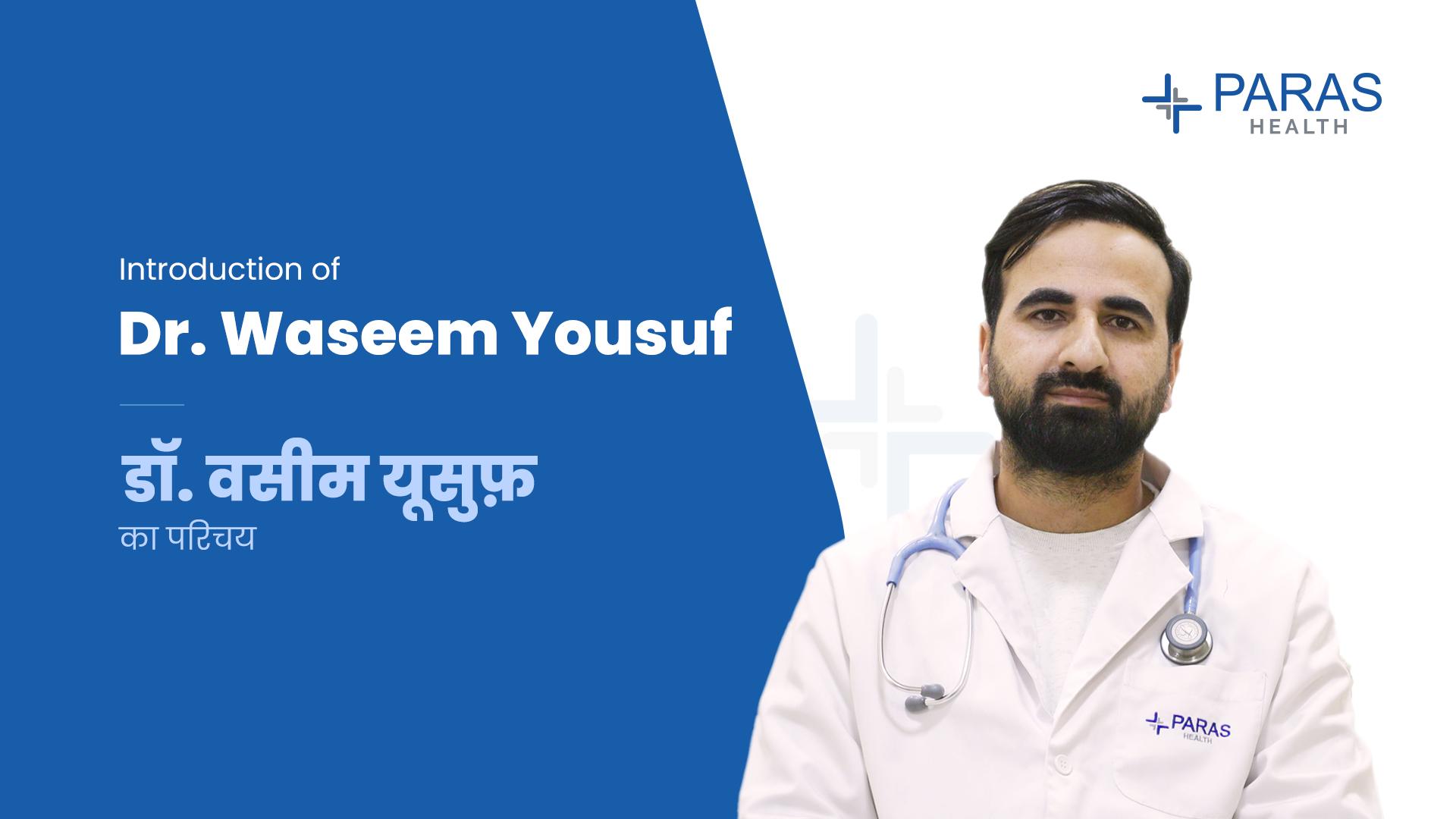 PARAS
HEALTH

Introduction of
Dr. Waseem Yousuf

डॉ. वसीम यूसुफ़
का परिचय

PARAS
HEALTH