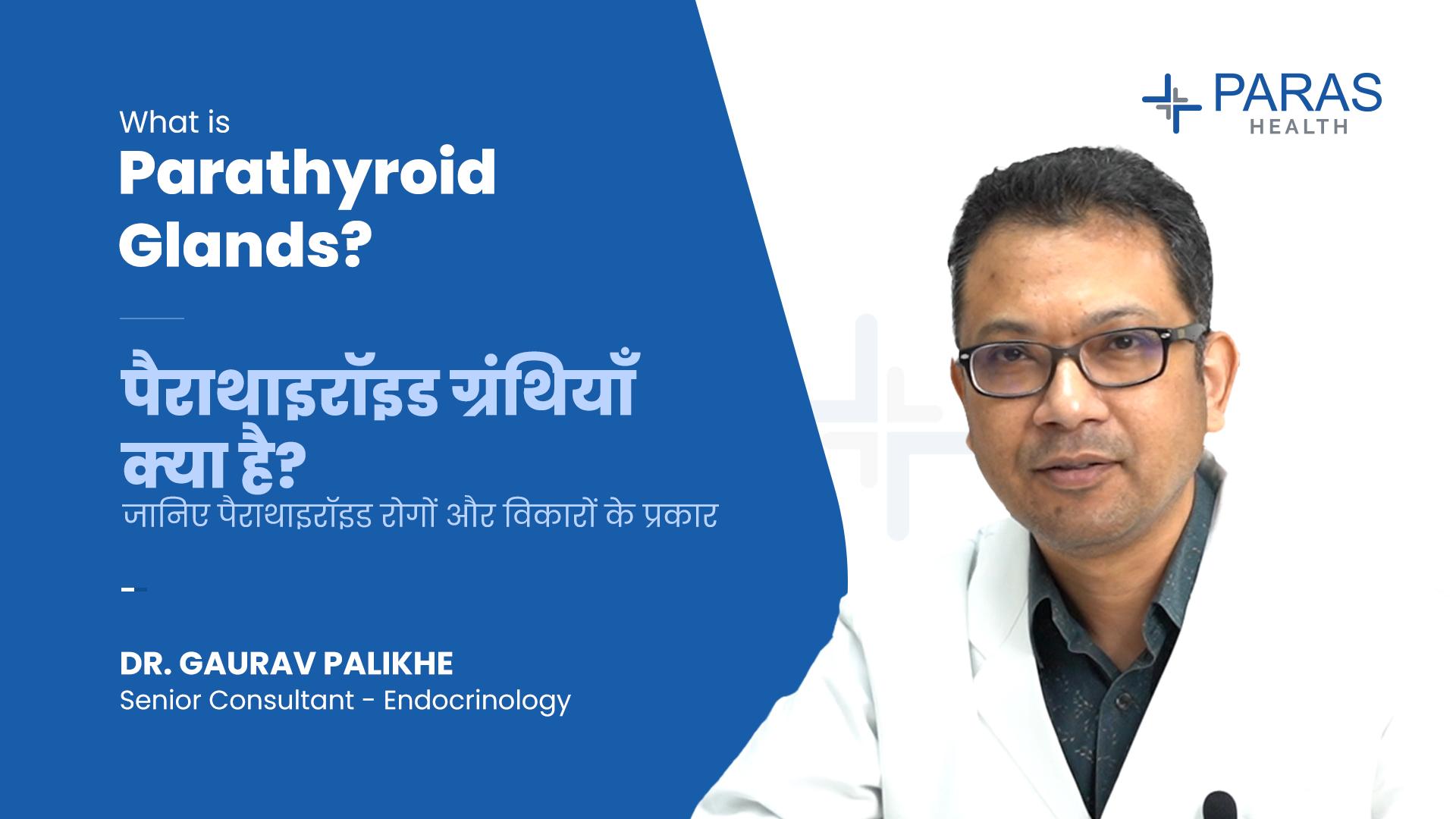 What is
Parathyroid Glands?

पैराथाइरॉइड ग्रंथियाँ क्या है?
जानिए पैराथाइरॉइड रोगों और विकारों के प्रकार

DR. GAURAV PALIKHE
Senior Consultant - Endocrinology

PARAS
HEALTH